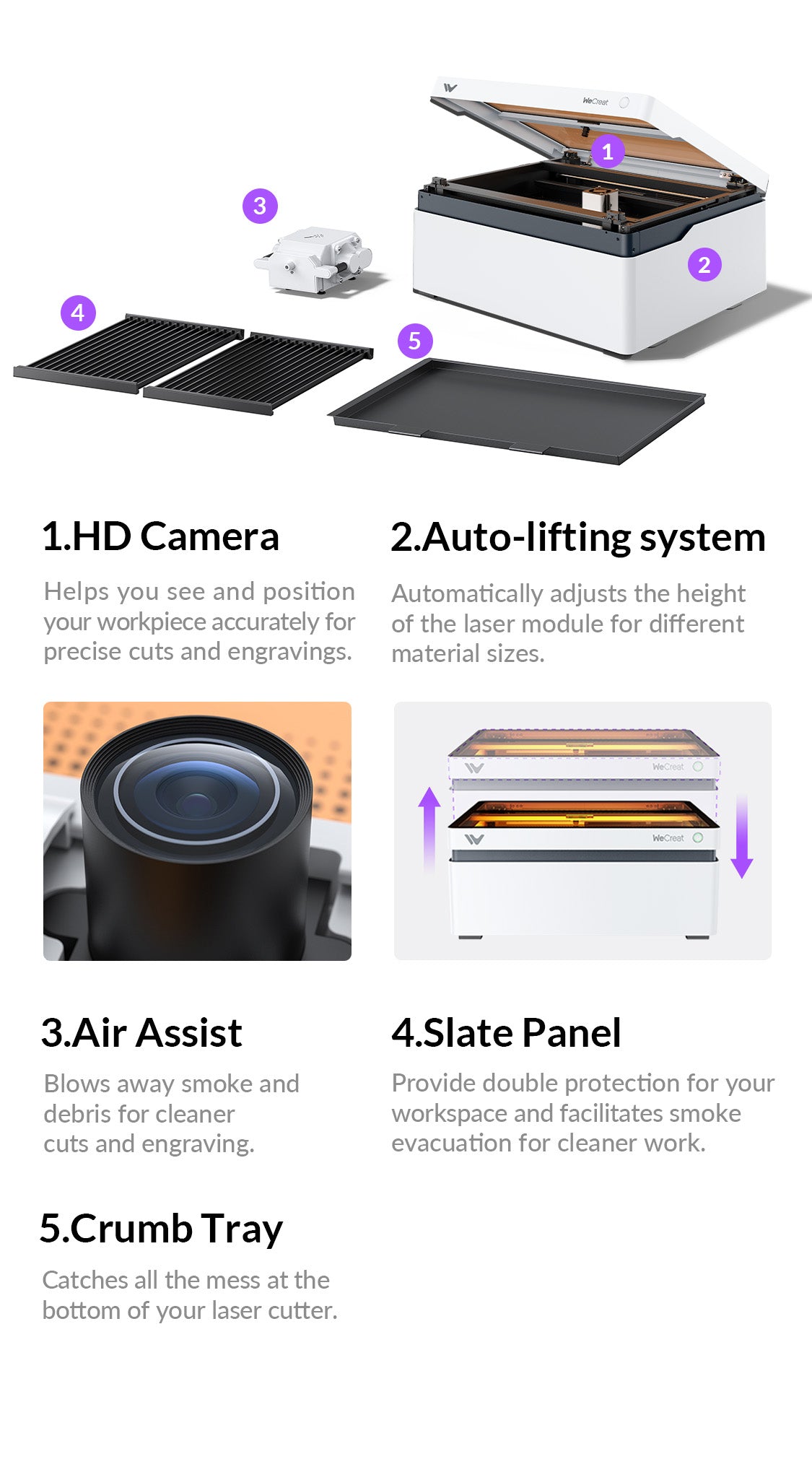 WeCreat

1

3

2

4

5

1.HD Camera

Helps you see and position your workpiece accurately for precise cuts and engravings.

2.Auto-lifting system

Automatically adjusts the height of the laser module for different material sizes.

WeCreat

WeCreat

3.Air Assist

Blows away smoke and debris for cleaner cuts and engraving.

4.Slate Panel

Provide double protection for your workspace and facilitates smoke evacuation for cleaner work.

5.Crumb Tray

Catches all the mess at the bottom of your laser cutter.